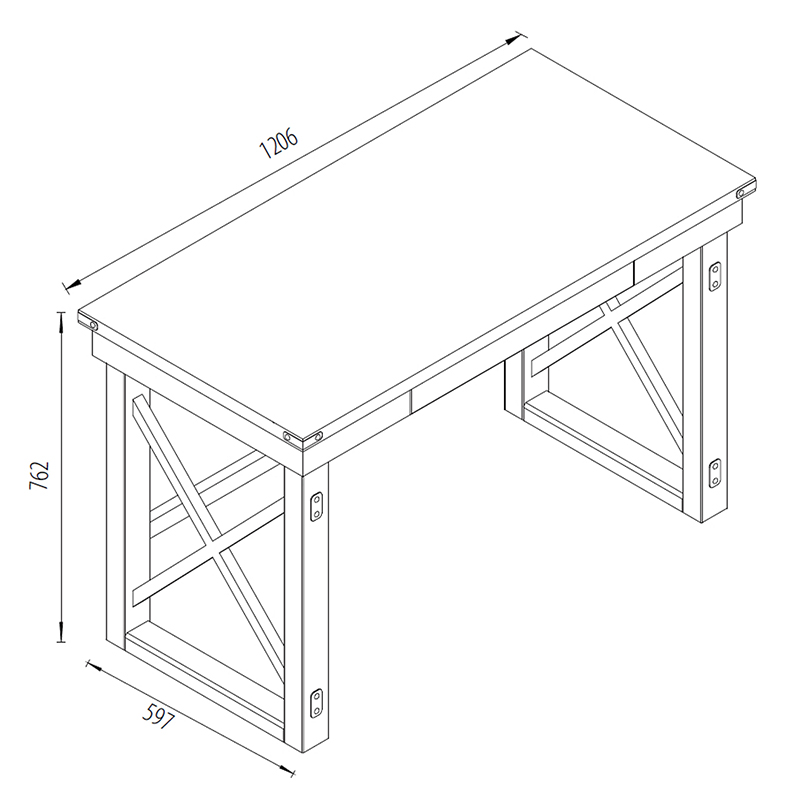 1206

762

597