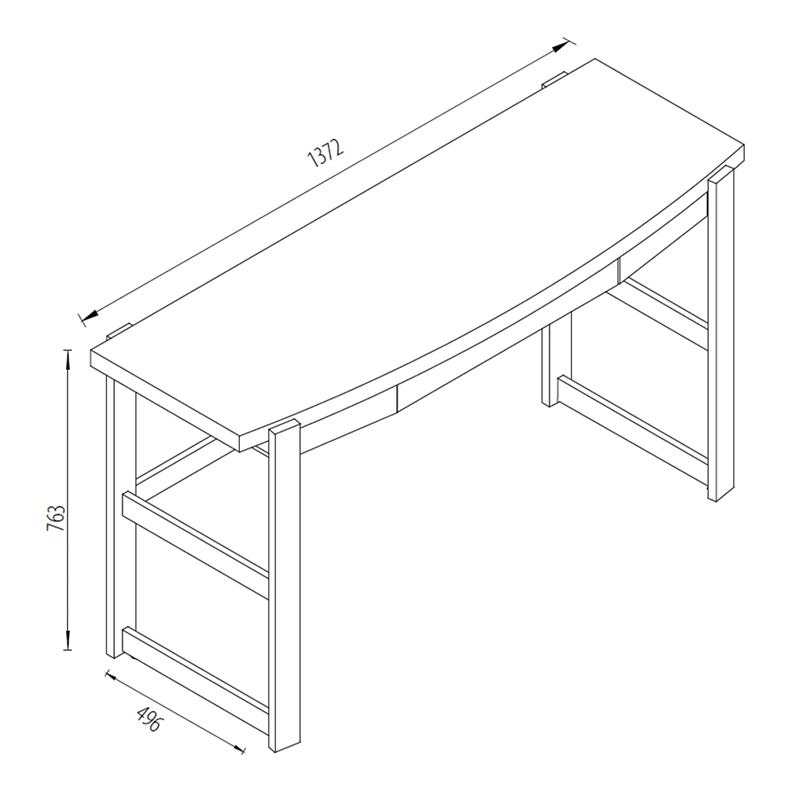 1372

763

496